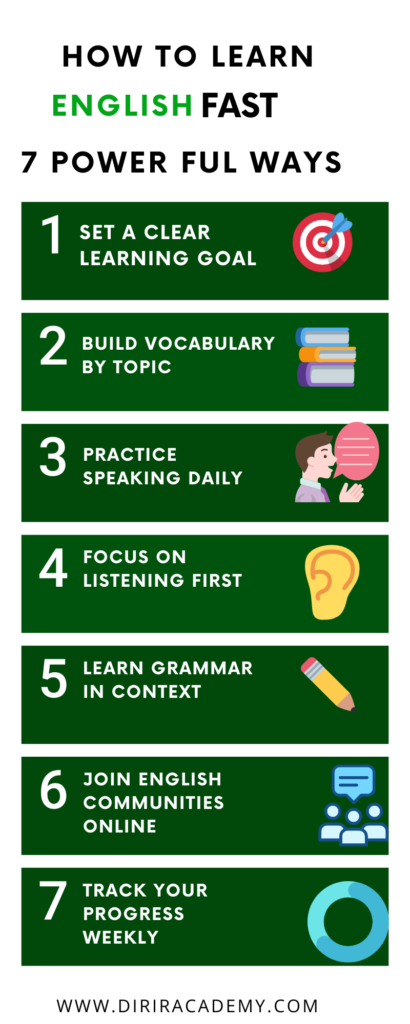 HOW TO LEARN

ENGLISH FAST

7 POWER FUL WAYS

1 SET A CLEAR LEARNING GOAL

2 BUILD VOCABULARY BY TOPIC

3 PRACTICE SPEAKING DAILY

4 FOCUS ON LISTENING FIRST

5 LEARN GRAMMAR IN CONTEXT

6 JOIN ENGLISH COMMUNITIES ONLINE

7 TRACK YOUR PROGRESS WEEKLY

WWW.DIRIRACADEMY.COM